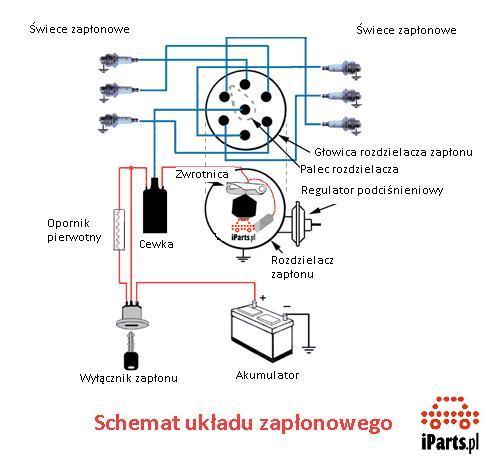 Świece zapłonowe

Świece zapłonowe

Głowica rozdzielacza zapłonu

Palec rozdzielacza

Zwrotnica

Regulator podciśnieniowy

Opornik pierwotny

Cewka

iParts.pl

Rozdzielacz zapłonu

+

−

Wyłącznik zapłonu

Akumulator

Schemat układu zapłonowego

iParts.pl