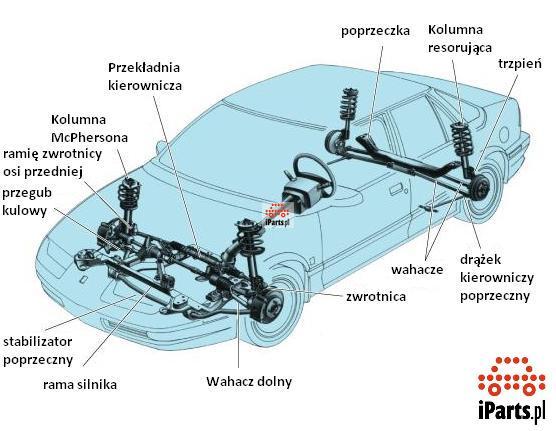 poprzeczka

Kolumna resorująca

trzpień

Przekładnia kierownicza

Kolumna McPhersona

ramię zwrotnicy osi przedniej

przegub kulowy

iParts.pl

wahacze

drążek kierowniczy poprzeczny

zwrotnica

stabilizator poprzeczny

rama silnika

Wahacz dolny

iParts.pl